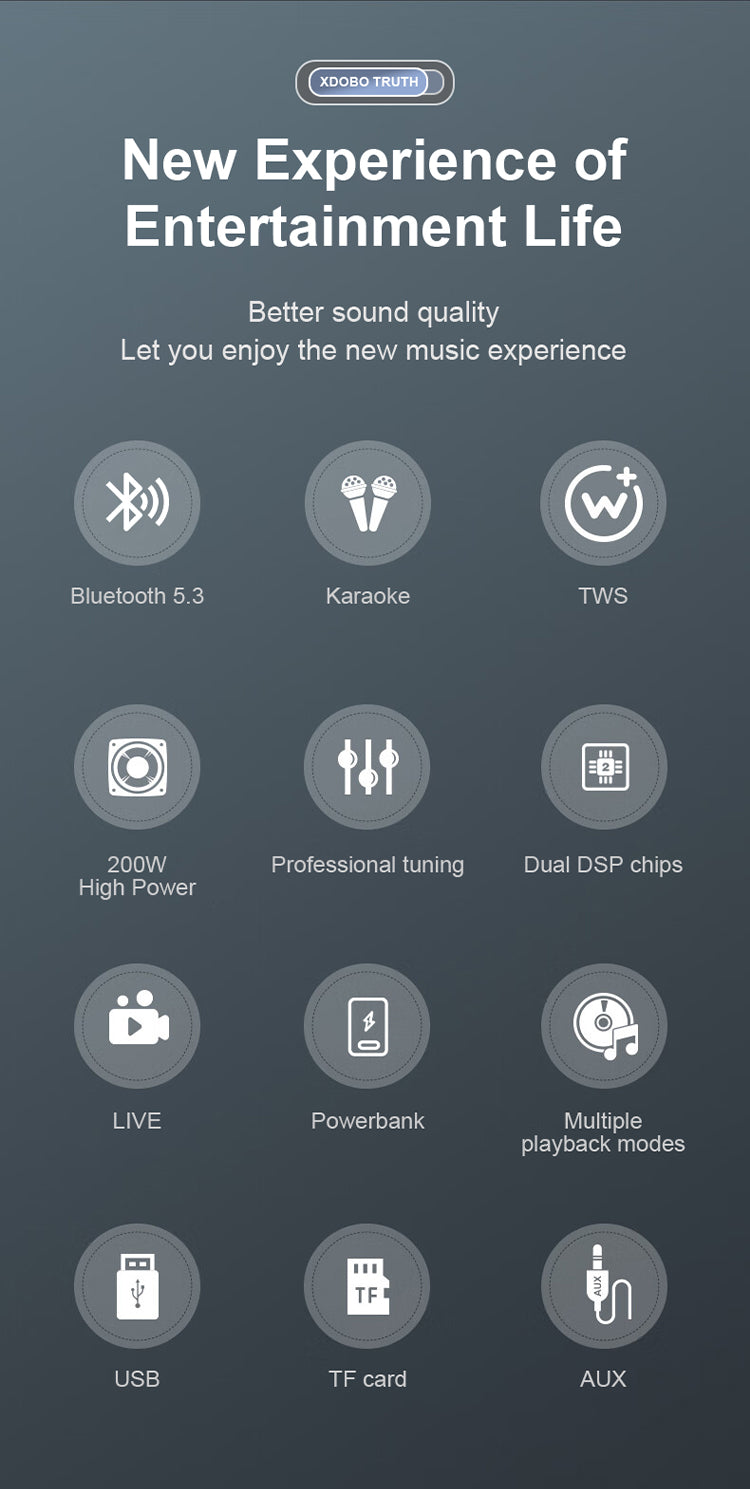 XDOBO TRUTH

New Experience of Entertainment Life

Better sound quality
Let you enjoy the new music experience

Bluetooth 5.3

Karaoke

TWS

200W
High Power

Professional tuning

Dual DSP chips

LIVE

Powerbank

Multiple
playback modes

USB

TF card

AUX